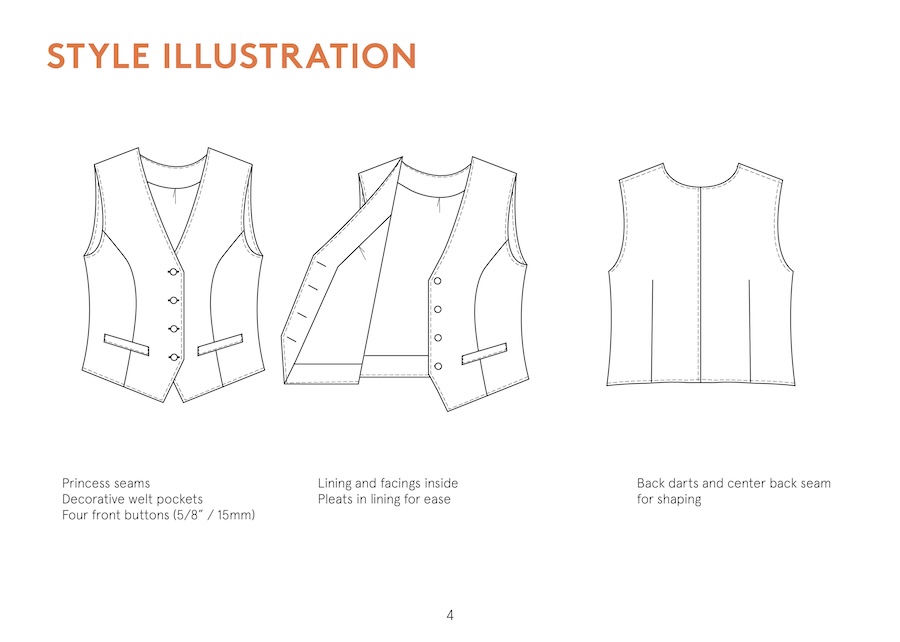 STYLE ILLUSTRATION

Princess seams
Decorative welt pockets
Four front buttons (5/8" / 15mm)

Lining and facings inside
Pleats in lining for ease

Back darts and center back seam for shaping

4