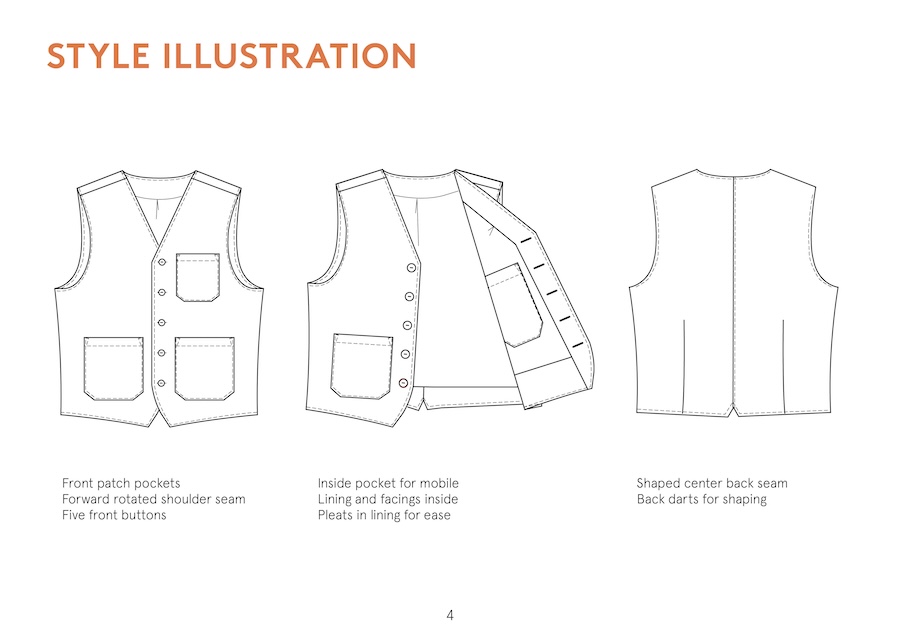 STYLE ILLUSTRATION

Front patch pockets
Forward rotated shoulder seam
Five front buttons

Inside pocket for mobile
Lining and facings inside
Pleats in lining for ease

Shaped center back seam
Back darts for shaping

4